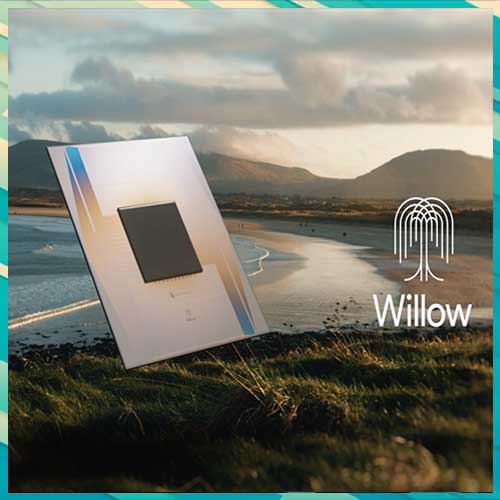 Willow