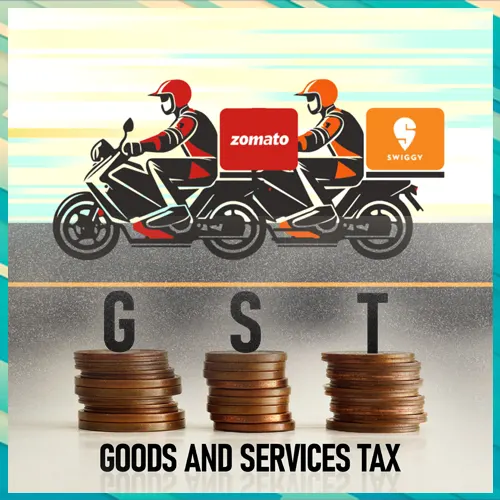 zomato

SWIGGY

G S T

GOODS AND SERVICES TAX