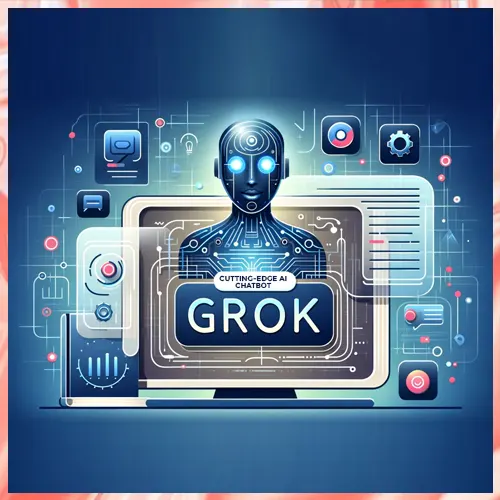 CUTTING-EDGE AI CHATBOT
GROK