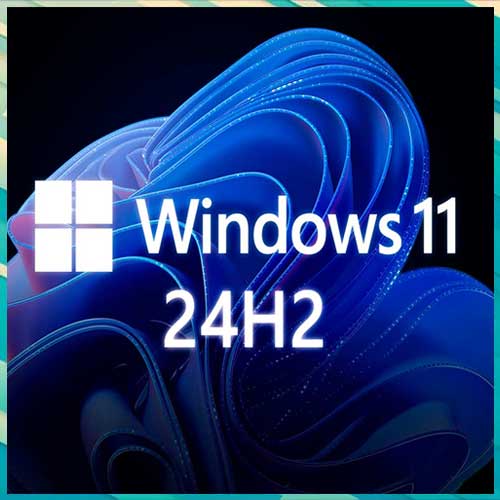 Windows 11
24H2