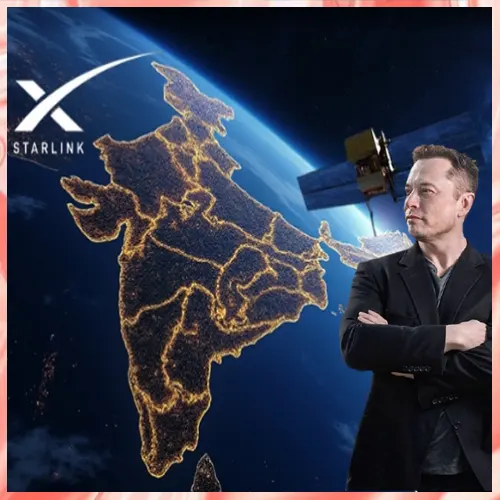 STARLINK