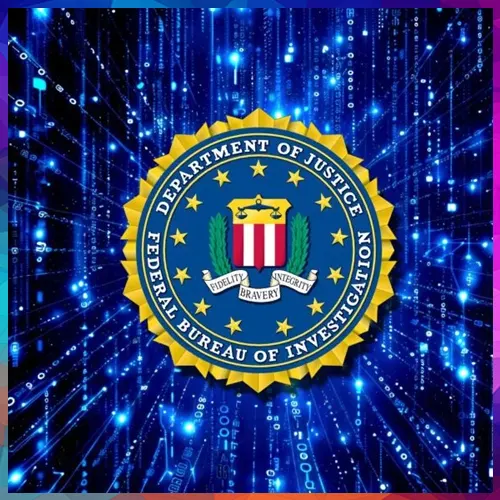 DEPARTMENT OF JUSTICE
FEDERAL BUREAU OF INVESTIGATION
FIDELITY
BRAVERY
INTEGRITY