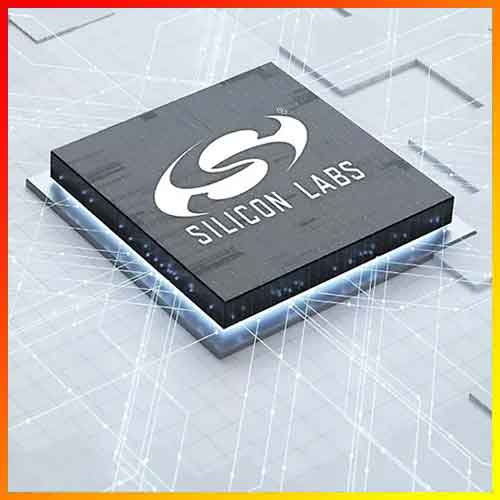 SILICON LABS