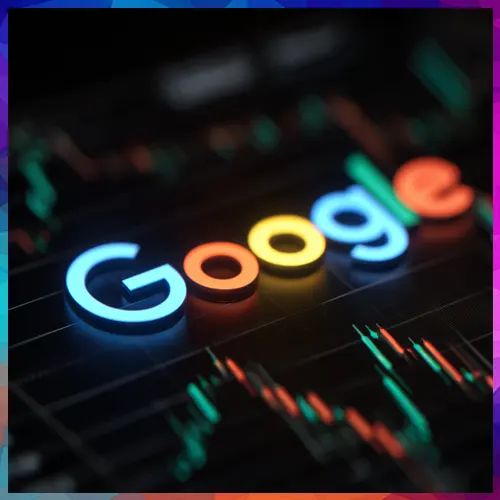 Google