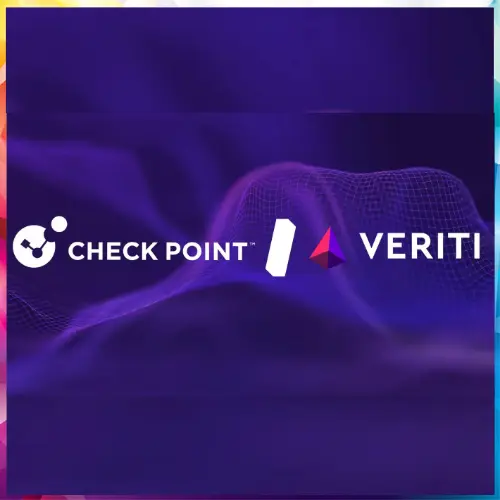 CHECK POINT™ VERITI