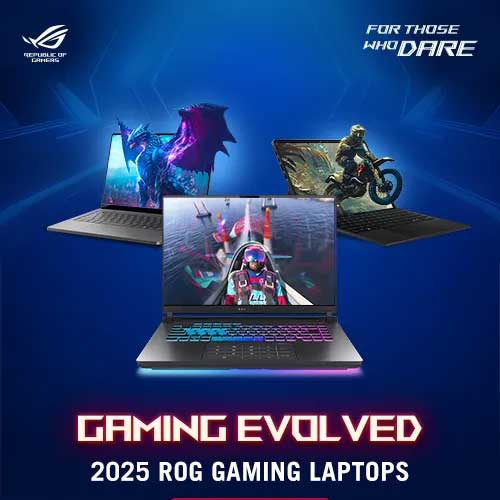 REPUBLIC OF GAMERS

FOR THOSE WHO DARE

GAMING EVOLVED

2025 ROG GAMING LAPTOPS