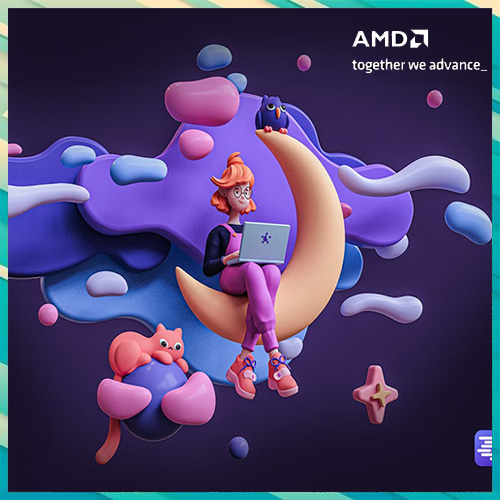 AMD
together we advance_