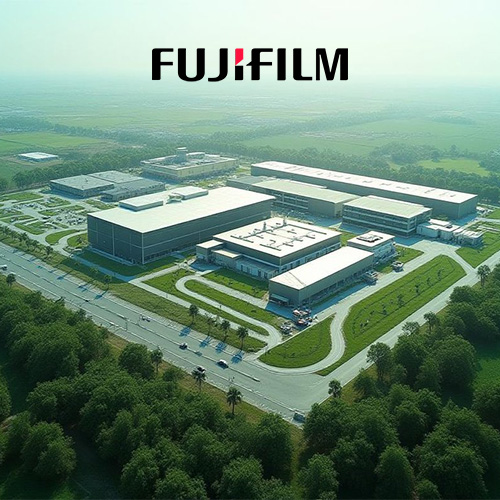 FUJIFILM