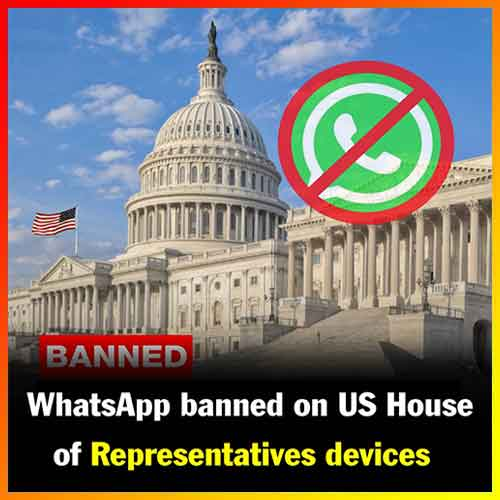 BANNED

WhatsApp banned on US House of Representatives devices