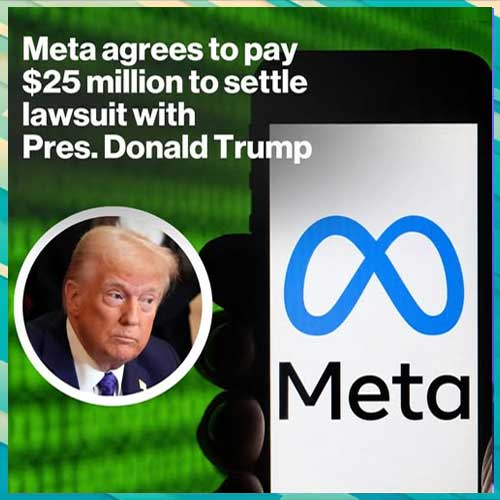 Meta agrees to pay $25 million to settle lawsuit with Pres. Donald Trump

Meta