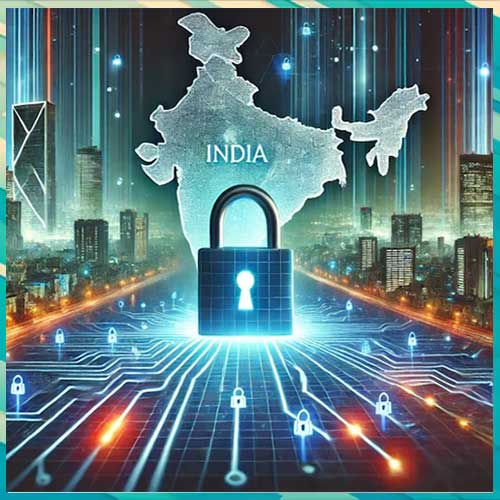 INDIA