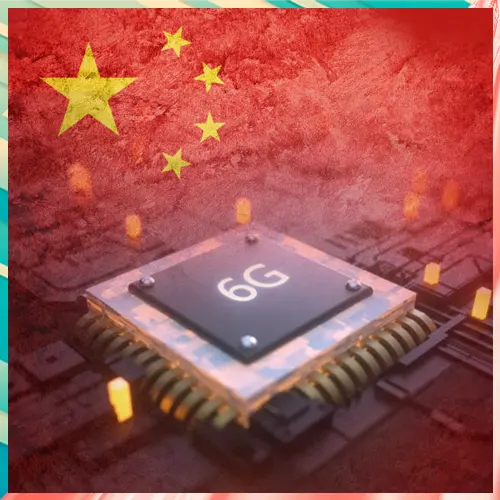 6G