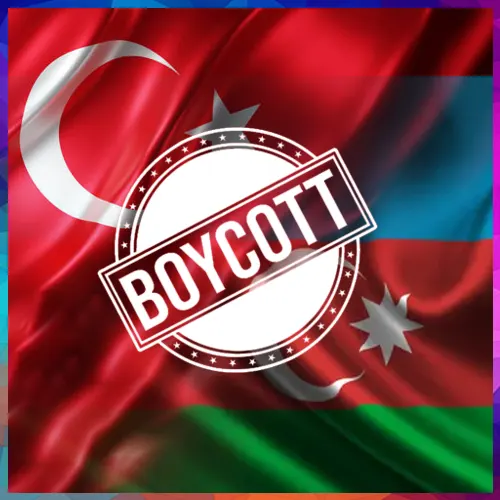 BOYCOTT