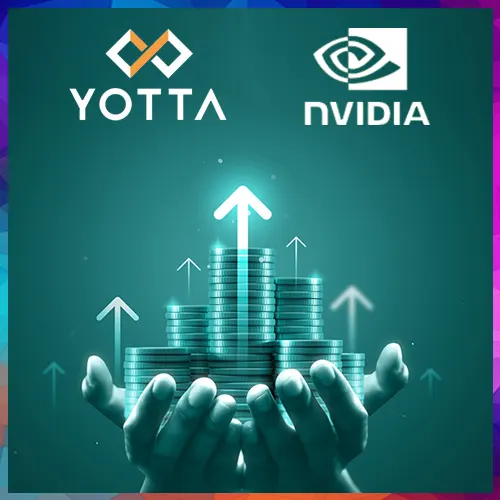 YOTTA

NVIDIA