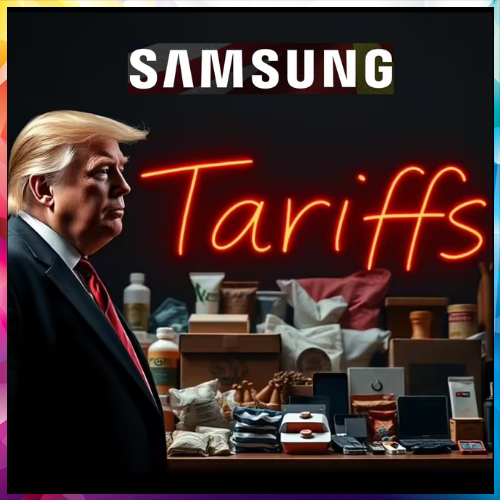 SAMSUNG

Tariffs