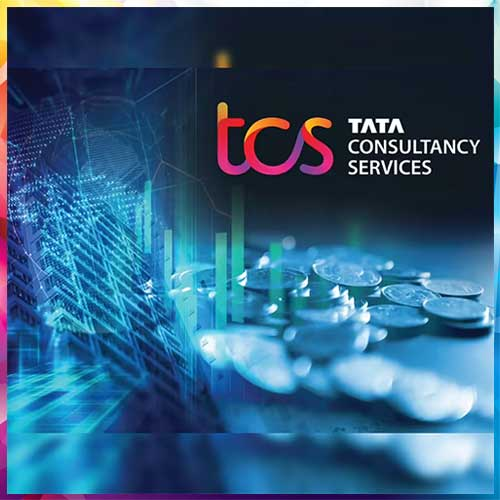 tcs
TATA
CONSULTANCY
SERVICES