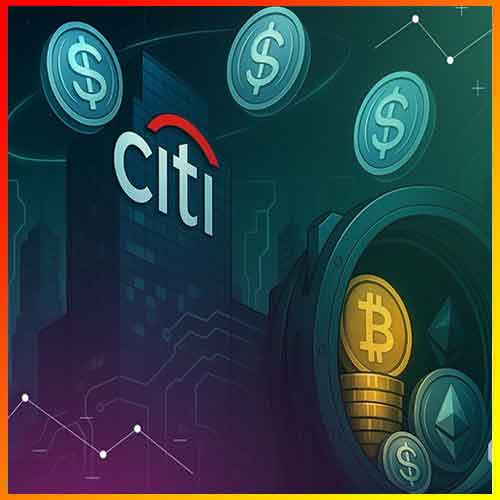 citi