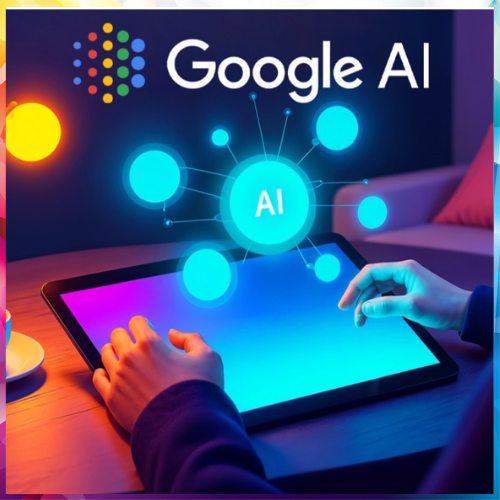 Google AI

AI