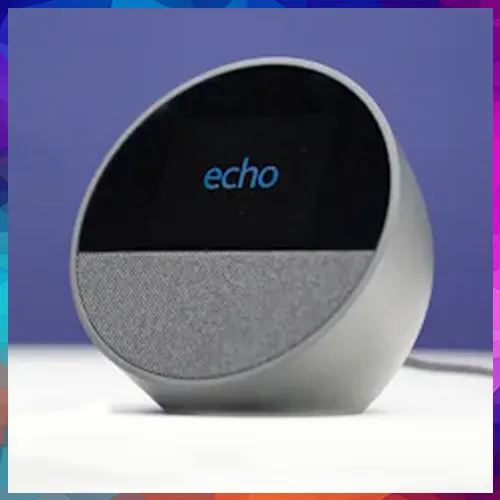 echo