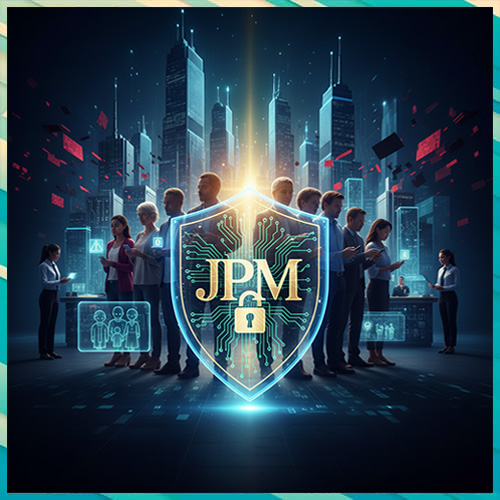 JPM