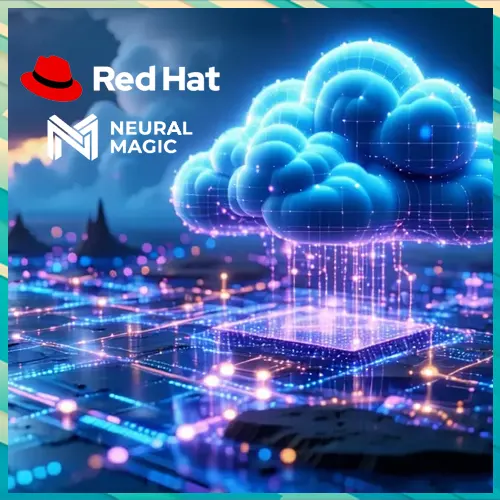 Red Hat

NEURAL
MAGIC