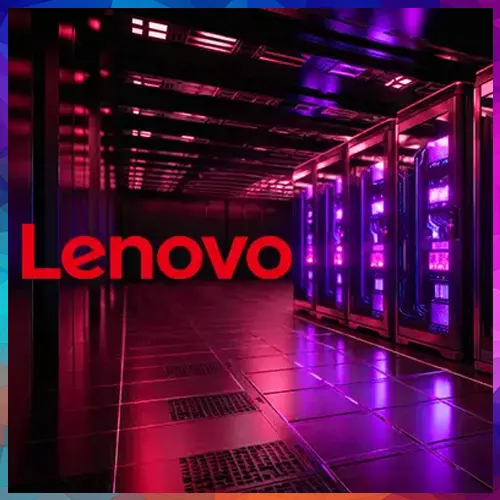 Lenovo