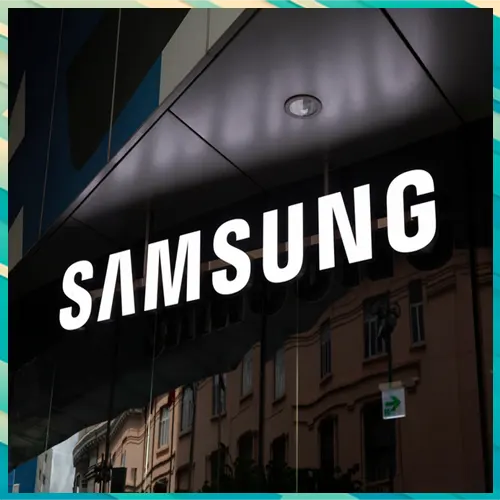 SAMSUNG