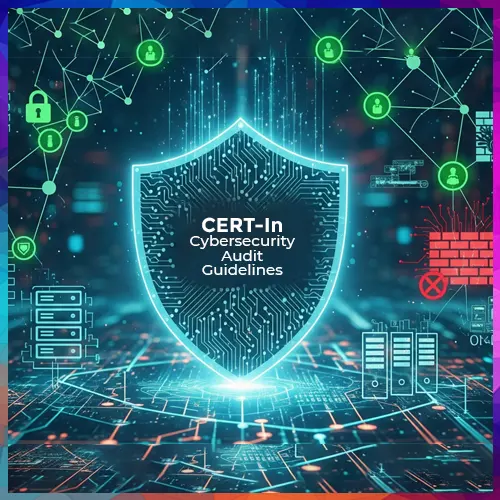 CERT-In
Cybersecurity
Audit
Guidelines