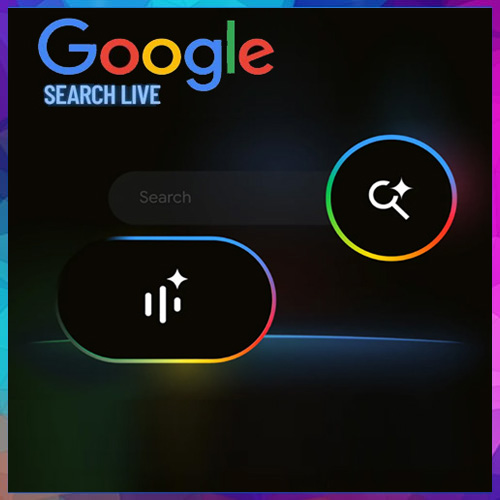 Google
SEARCH LIVE

Search