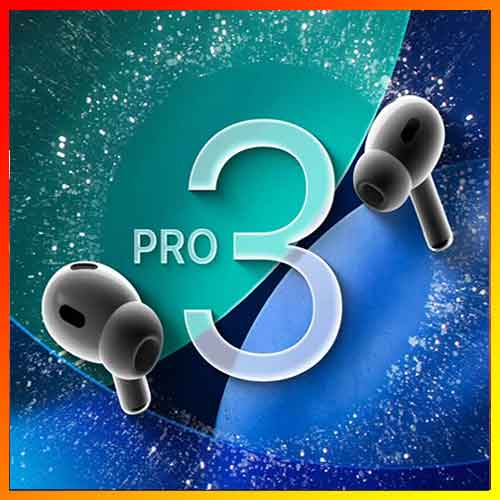 PRO 3