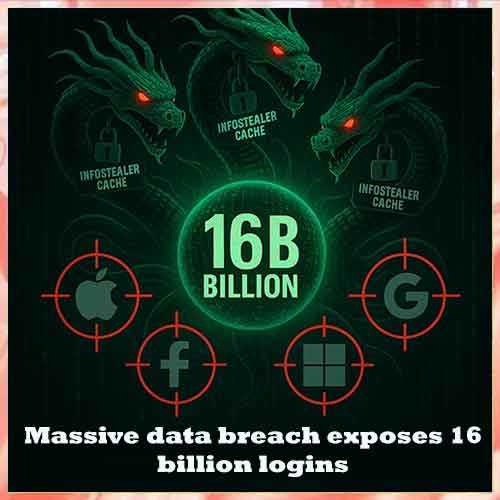 INFOSTEALER CACHE

INFOSTEALER CACHE

INFOSTEALER CACHE

16B
BILLION

G

f

Massive data breach exposes 16 billion logins