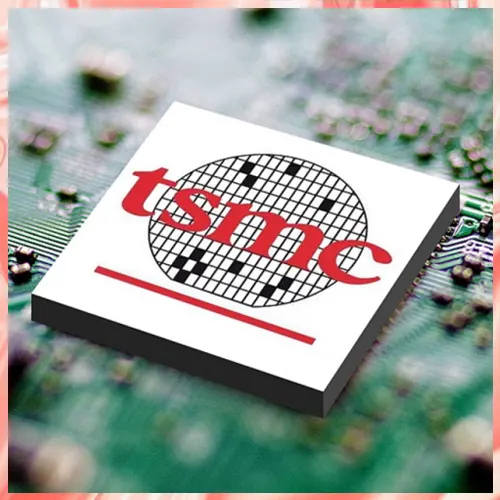 tsmc