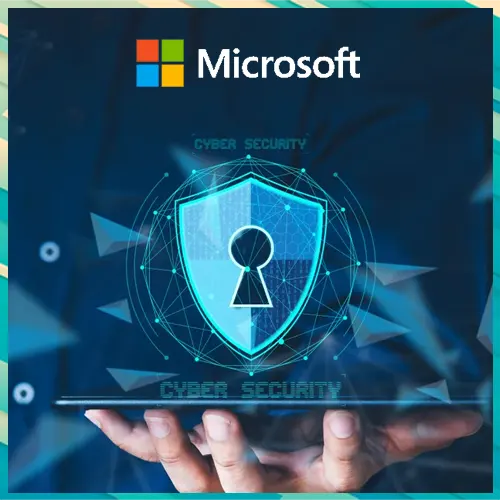 Microsoft

CYBER SECURITY

CYBER SECURITY