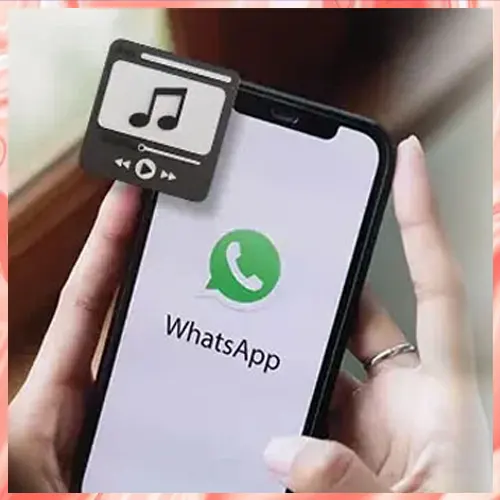 WhatsApp