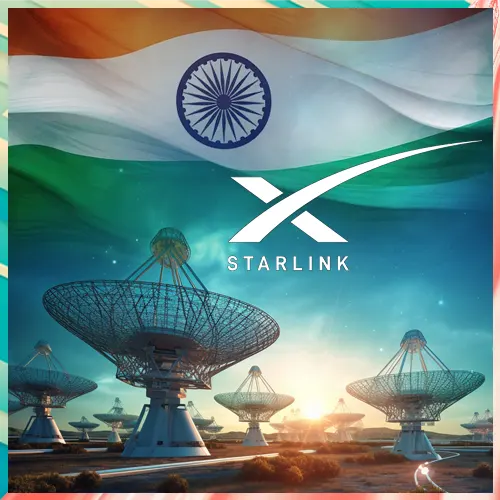 STARLINK