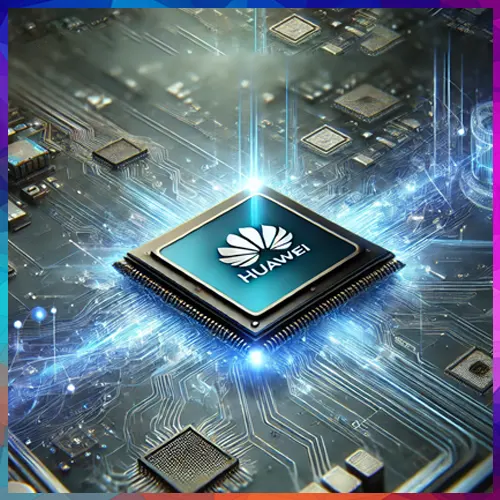 HUAWEI