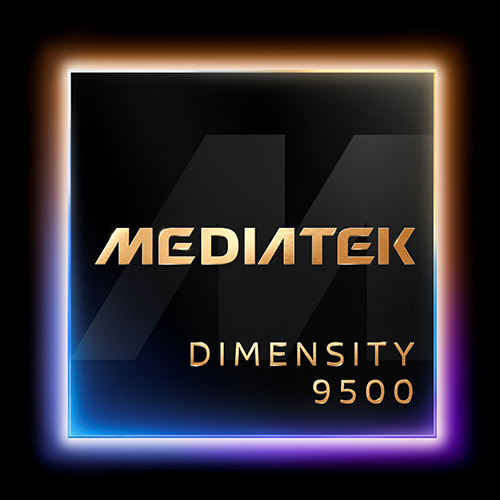 MEDIATEK

DIMENSITY
9500