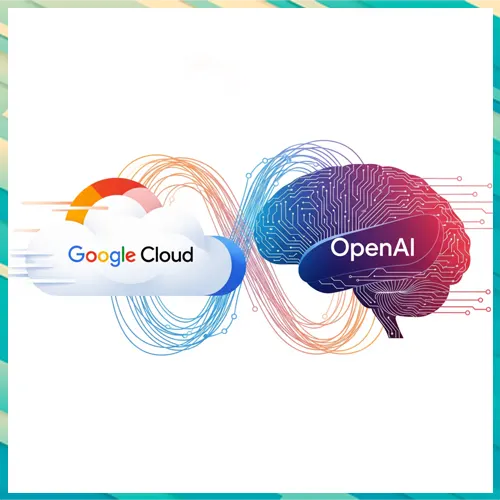 Google Cloud

OpenAI