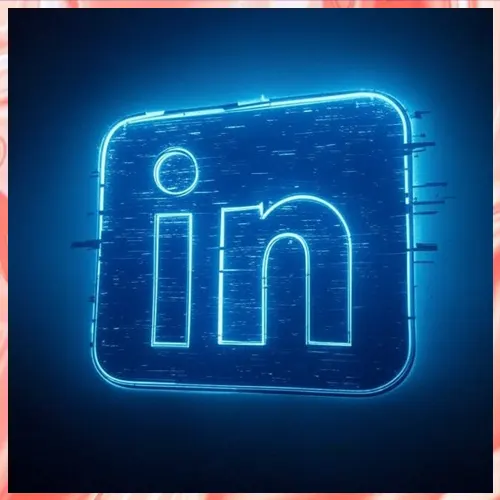 in