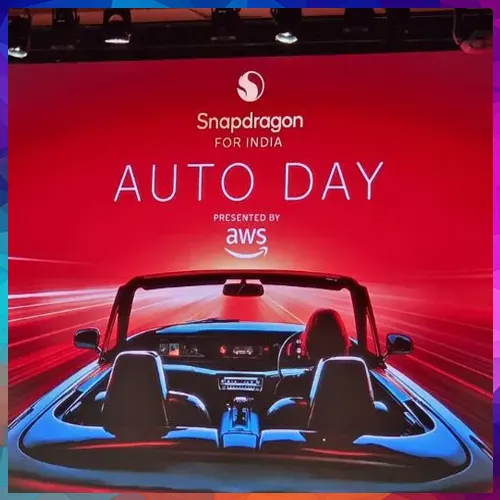 Snapdragon
FOR INDIA

AUTO DAY

PRESENTED BY
aws