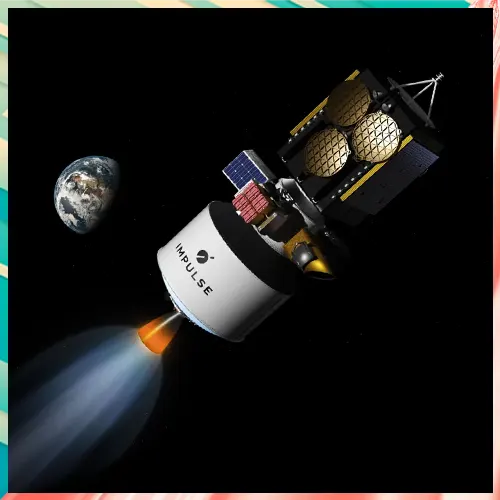 IMPULSE