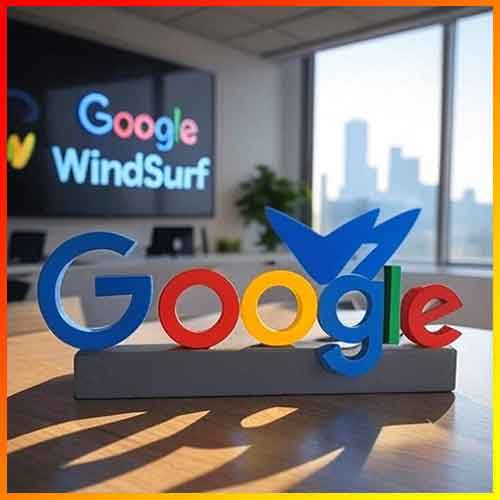 Google
WindSurf

Google