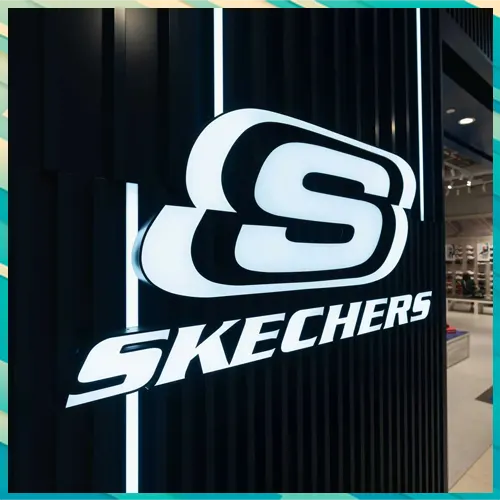 S

SKECHERS