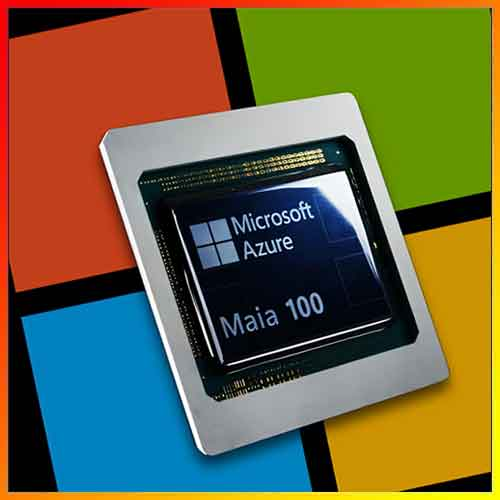 Microsoft
Azure

Maia 100