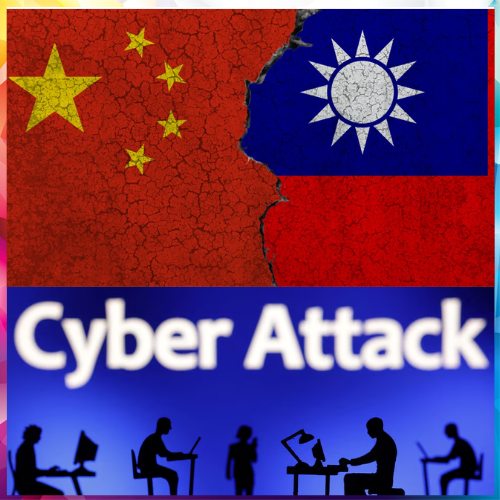 Cyber Attack