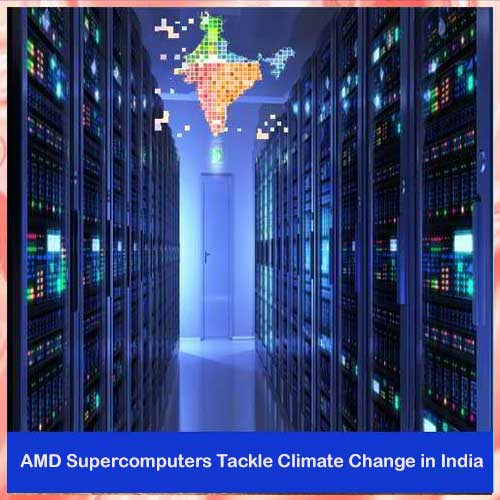 AMD Supercomputers Tackle Climate Change in India