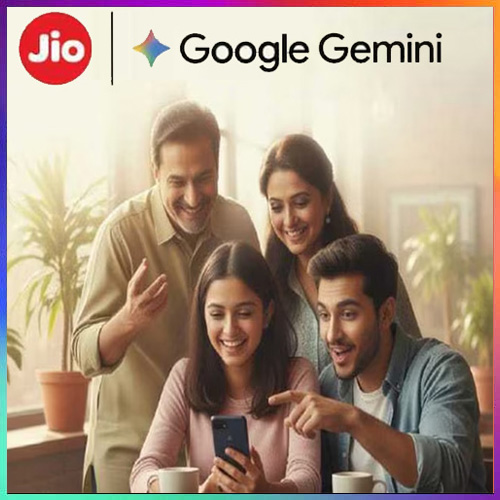 Jio
Google Gemini