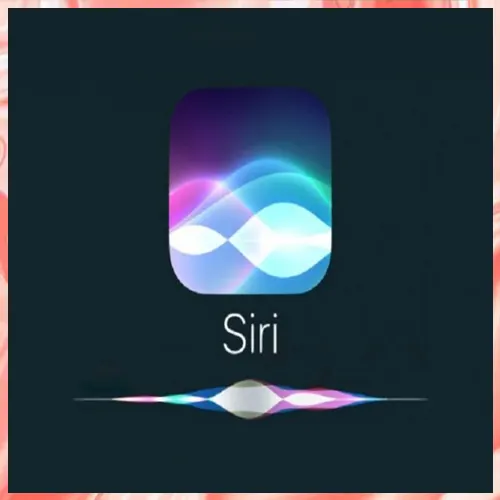 Siri