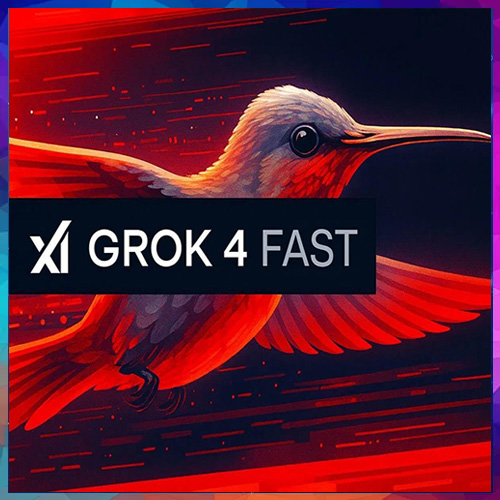 xI GROK 4 FAST