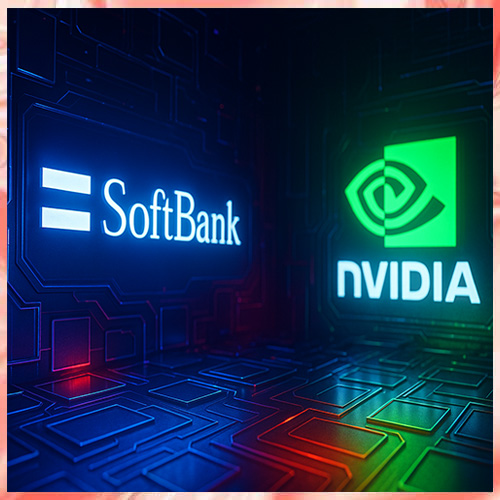 SoftBank

NVIDIA